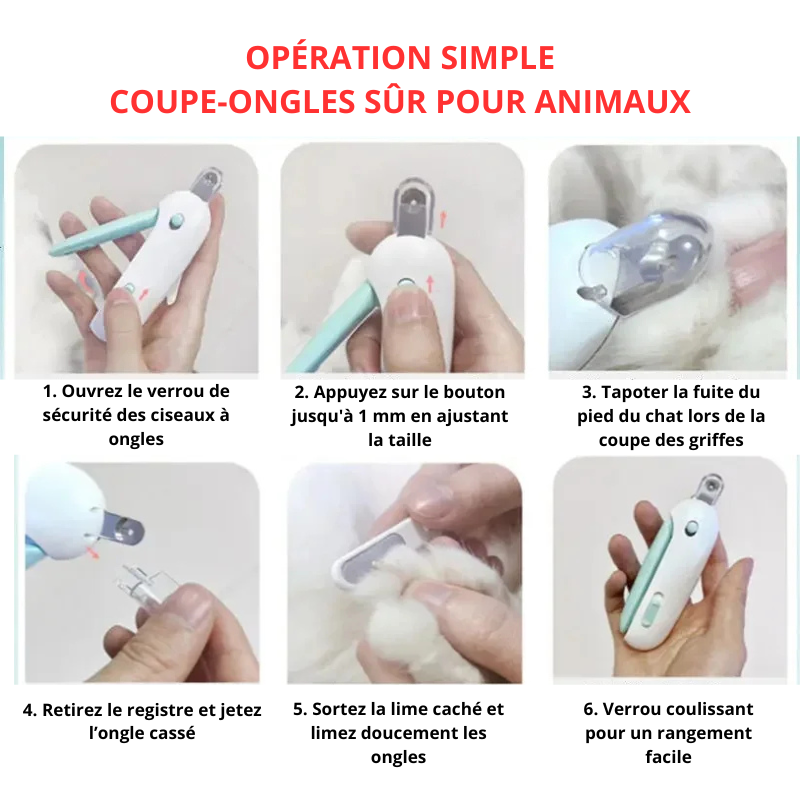 OPÉRATION SIMPLE
COUPE-ONGLES SÛR POUR ANIMAUX

1. Ouvrez le verrou de sécurité des ciseaux à ongles

2. Appuyez sur le bouton jusqu'à 1 mm en ajustant la taille

3. Tapoter la fuite du pied du chat lors de la coupe des griffes

4. Retirez le registre et jetez l'ongle cassé

5. Sortez la lime caché et limez doucement les ongles

6. Verrou coulissant pour un rangement facile