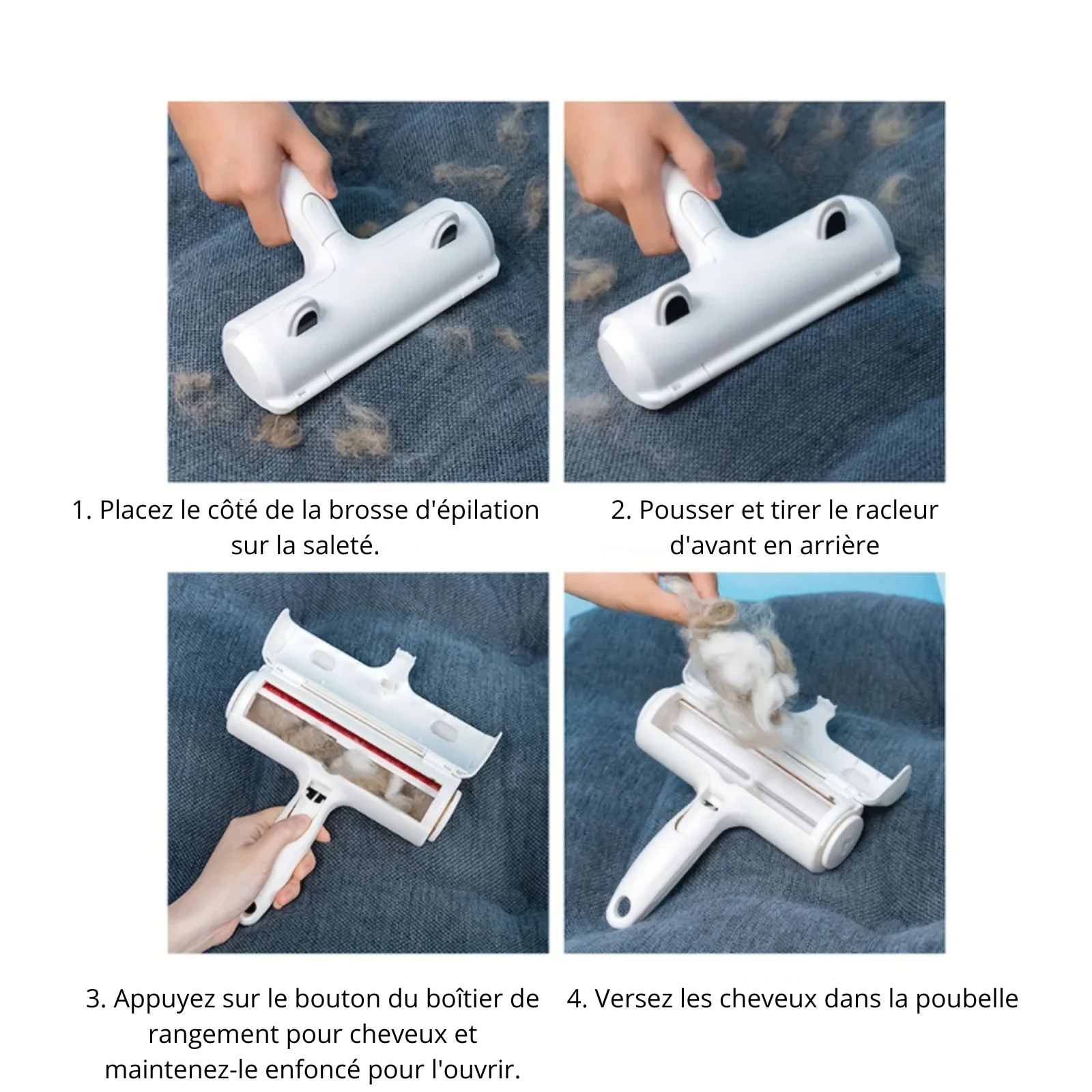 1. Placez le côté de la brosse d'épilation sur la saleté.

2. Pousser et tirer le racleur d'avant en arrière

3. Appuyez sur le bouton du boîtier de rangement pour cheveux et maintenez-le enfoncé pour l'ouvrir.

4. Versez les cheveux dans la poubelle