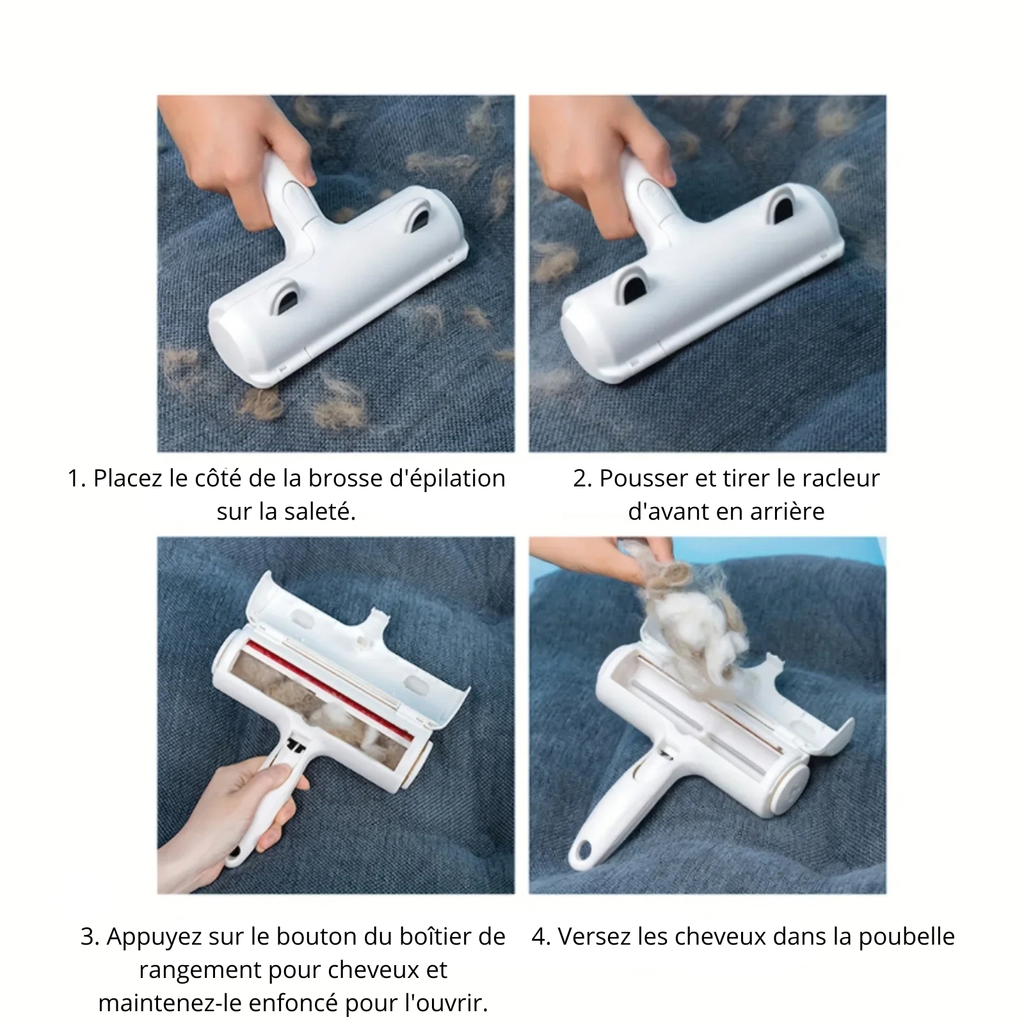 1. Placez le côté de la brosse d'épilation sur la saleté.

2. Pousser et tirer le racleur d'avant en arrière

3. Appuyez sur le bouton du boîtier de rangement pour cheveux et maintenez-le enfoncé pour l'ouvrir.

4. Versez les cheveux dans la poubelle